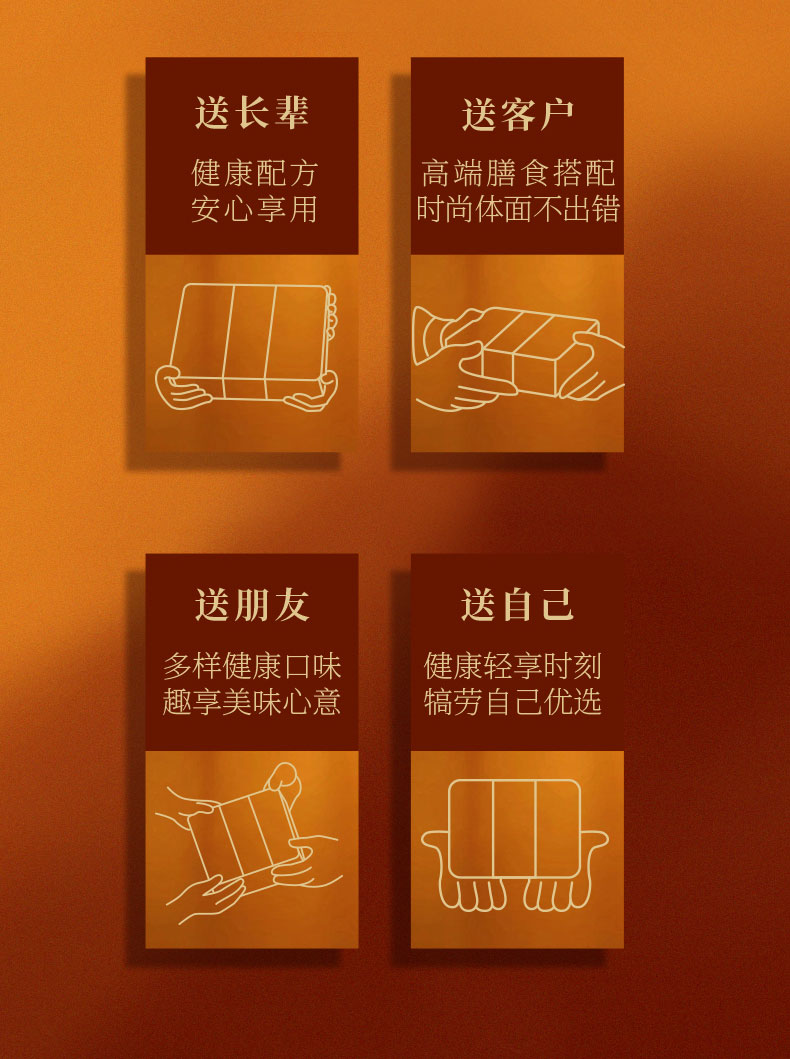 送长辈

健康配方
安心享用

送客户

高端膳食搭配
时尚体面不出错

送朋友

多样健康口味
趣享美味心意

送自己

健康轻享时刻
犒劳自己优选